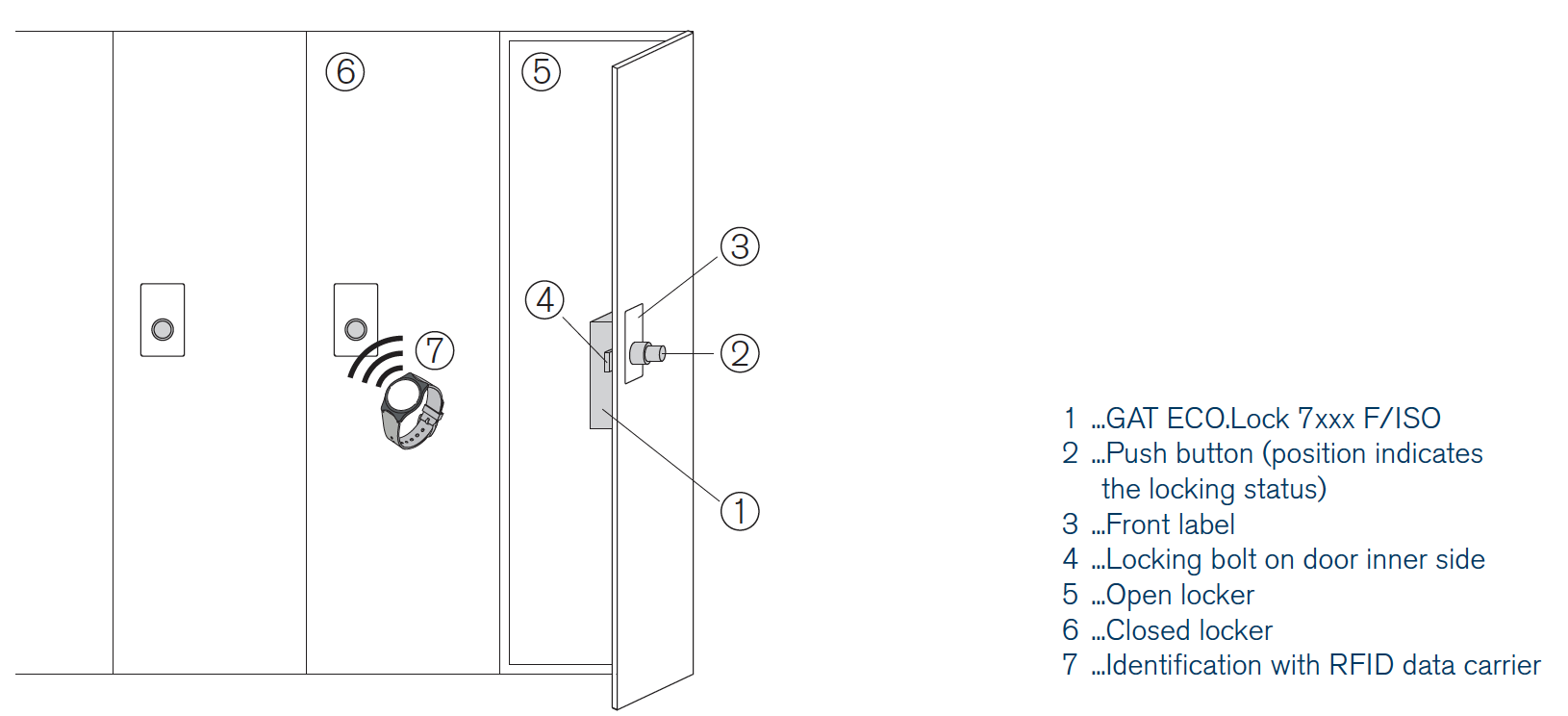 ⑥ ⑤ ③ ④ ⑦ ② ①

1 ...GAT ECO.Lock 7xxx F/ISO
2 ...Push button (position indicates the locking status)
3 ...Front label
4 ...Locking bolt on door inner side
5 ...Open locker
6 ...Closed locker
7 ...Identification with RFID data carrier